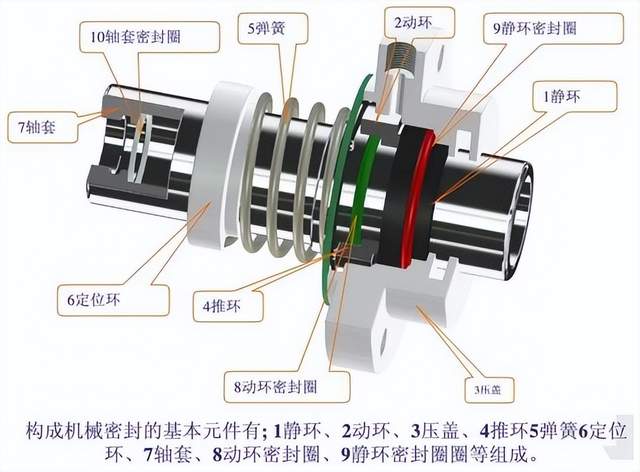 10轴套密封圈

5弹簧

2动环

9静环密封圈

1静环

7轴套

6定位环

4推环

8动环密封圈

3压盖

构成机械密封的基本元件有; 1静环、2动环、3压盖、4推环5弹簧6定位环、7轴套、8动环密封圈、9静环密封圈圈等组成。