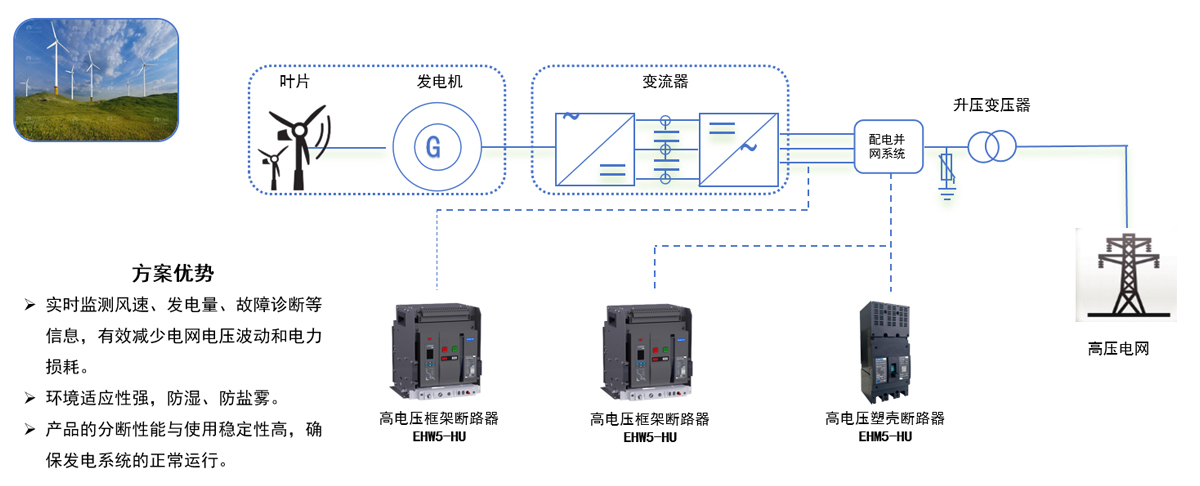 叶片

发电机

G

变流器

配电并网系统

升压变压器

高压电网

方案优势

➢ 实时监测风速、发电量、故障诊断等信息，有效减少电网电压波动和电力损耗。

➢ 环境适应性强，防湿、防盐雾。

➢ 产品的分断性能与使用稳定性高，确保发电系统的正常运行。

高电压框架断路器
EHW5-HU

高电压框架断路器
EHW5-HU

高电压塑壳断路器
EHM5-HU