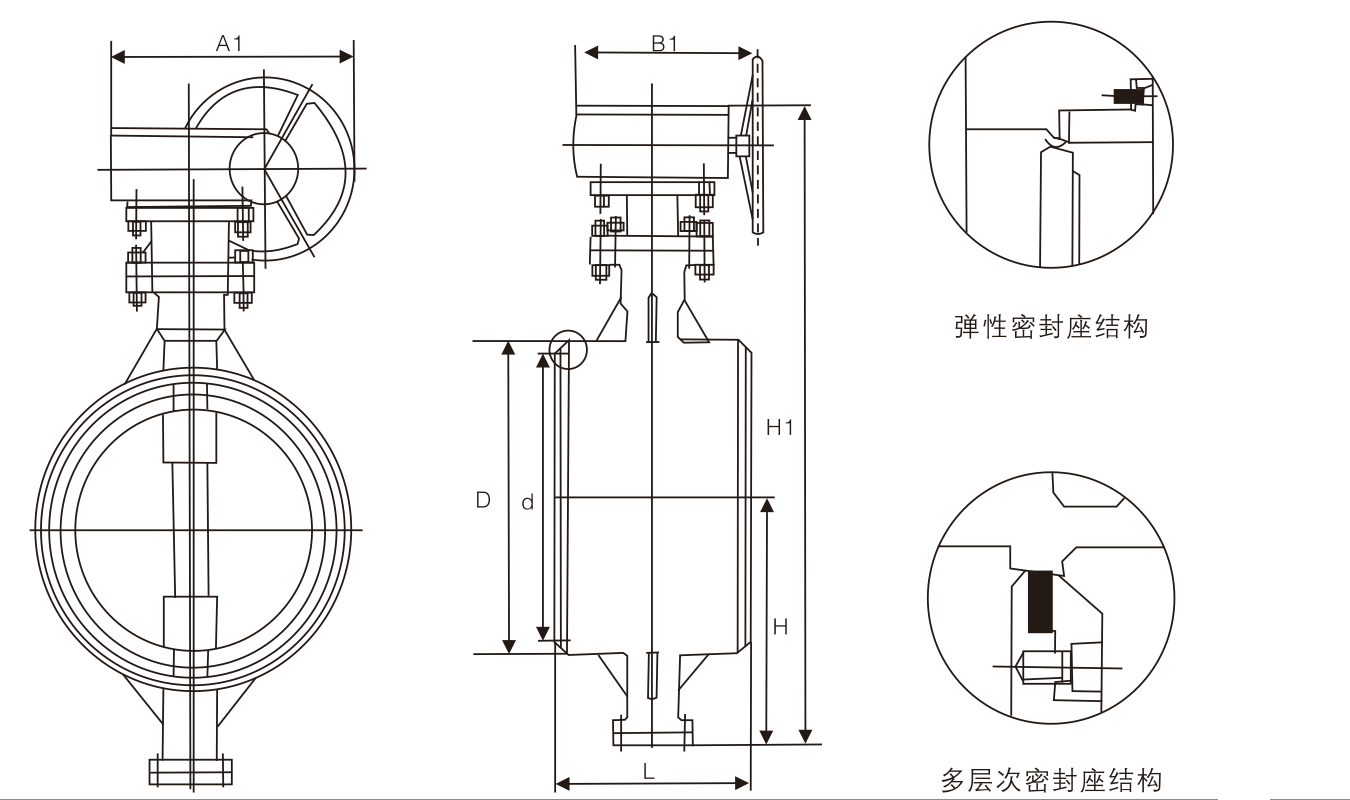 A1

B1

H1

D

d

H

L

弹性密封座结构

多层次密封座结构