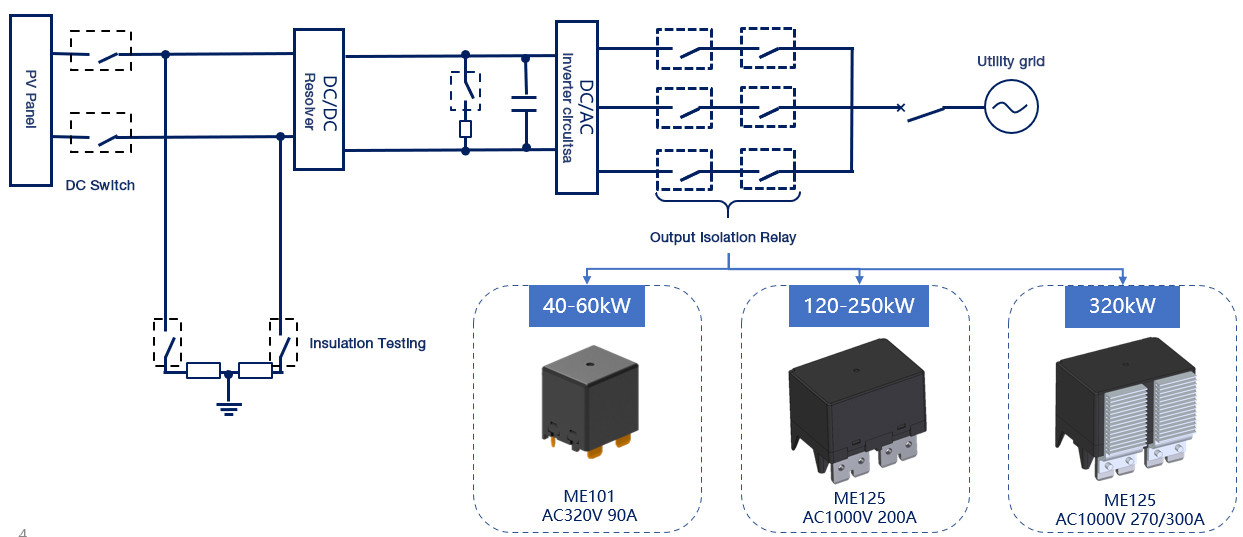 PV Panel

DC Switch

DC/DC Resolver

DC/AC Inverter circuitsa

Utility grid

Output Isolation Relay

Insulation Testing

40-60kW

ME101
AC320V 90A

120-250kW

ME125
AC1000V 200A

320kW

ME125
AC1000V 270/300A

4