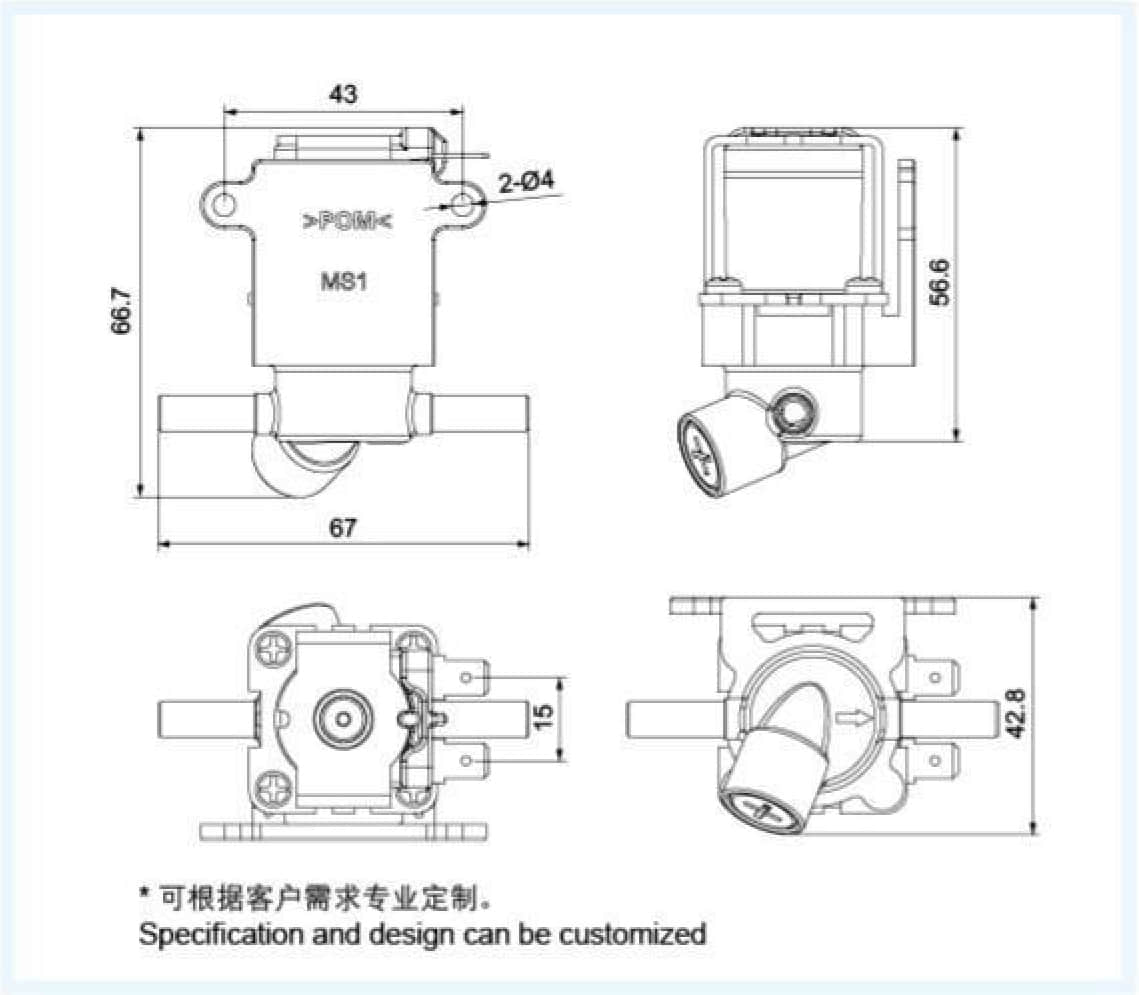 43

2-Ø4

>POM<

MS1

66.7

67

56.6

15

42.8

* 可根据客户需求专业定制。
Specification and design can be customized