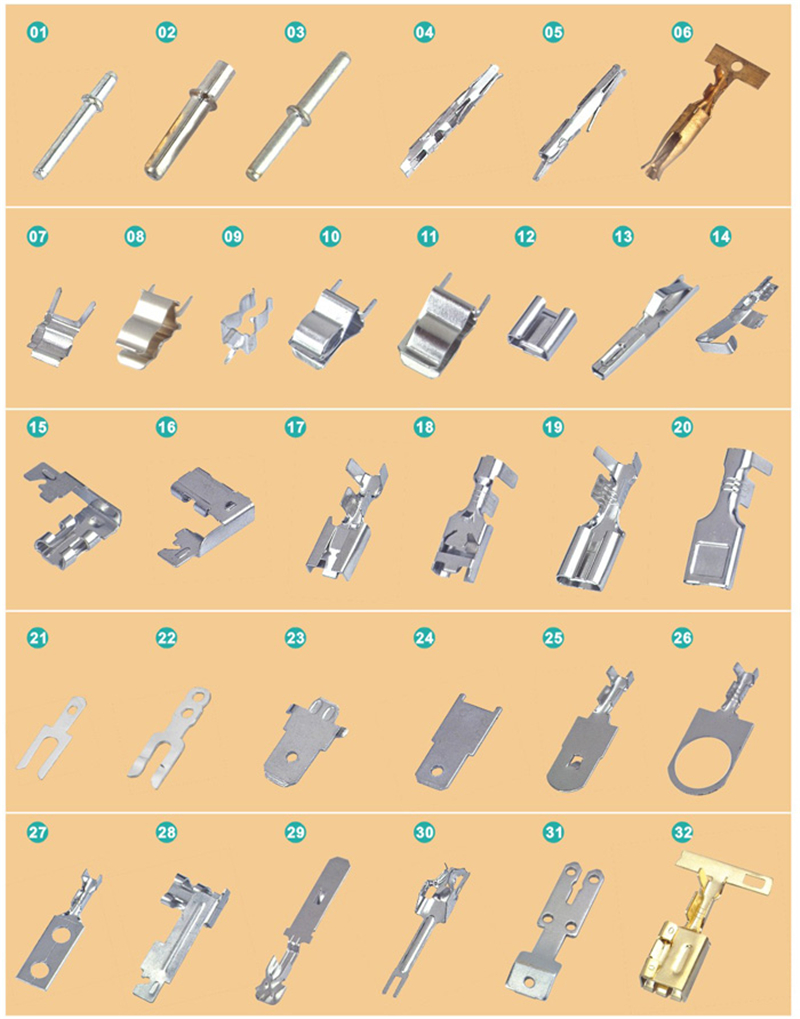 01 02 03 04 05 06

07 08 09 10 11 12 13 14

15 16 17 18 19 20

21 22 23 24 25 26

27 28 29 30 31 32