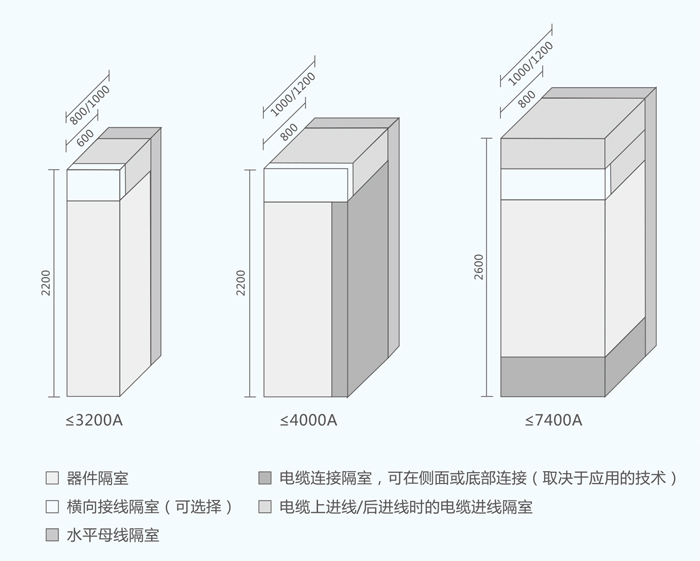 800/1000
600
2200
≤3200A

1000/1200
800
2200
≤4000A

1000/1200
800
2600
≤7400A

器件隔室
横向接线隔室（可选择）
水平母线隔室
电缆连接隔室，可在侧面或底部连接（取决于应用的技术）
电缆上进线/后进线时的电缆进线隔室