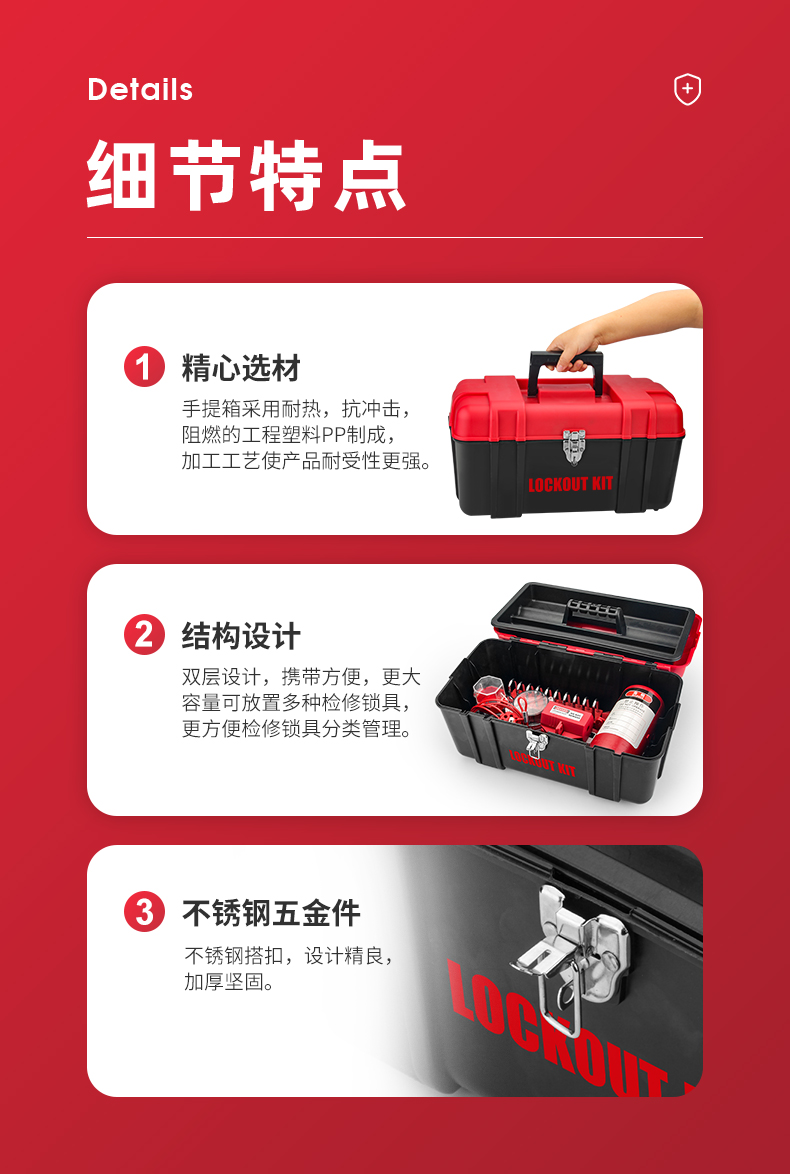 Details

细节特点

1 精心选材

手提箱采用耐热，抗冲击，阻燃的工程塑料PP制成，加工工艺使产品耐受性更强。

LOCKOUT KIT

2 结构设计

双层设计，携带方便，更大容量可放置多种检修锁具，更方便检修锁具分类管理。

LOCKOUT KIT

3 不锈钢五金件

不锈钢搭扣，设计精良，加厚坚固。

LOCKOUT